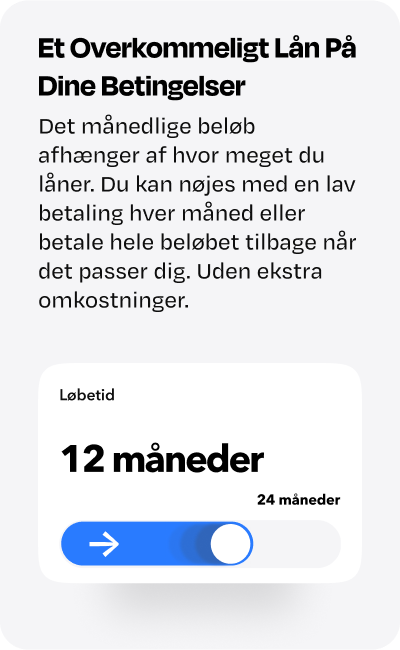 Et Overkommeligt Lån På Dine Betingelser

Det månedlige beløb afhænger af hvor meget du låner. Du kan nøjes med en lav betaling hver måned eller betale hele beløbet tilbage når det passer dig. Uden ekstra omkostninger.

Løbetid

12 måneder

24 måneder